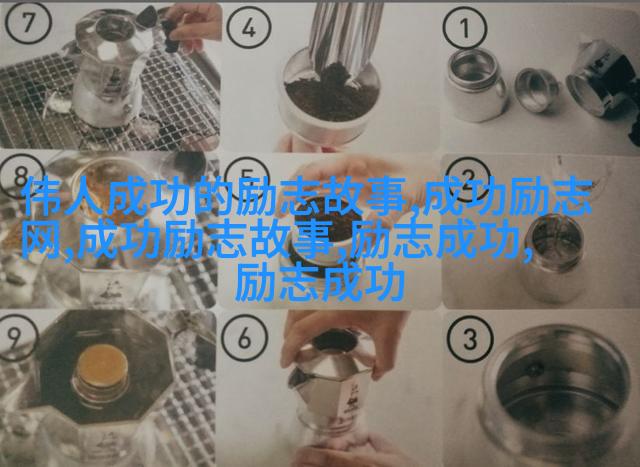 7

4

1

8

5

2

伟人成功的励志故事,成功励志网,成功励志故事,励志成功,励志成功

9

6

3